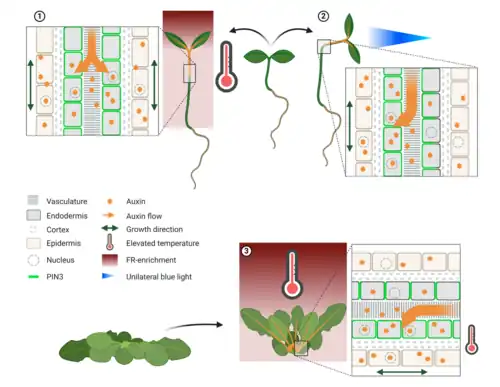 ①

②

Vasculature
Endodermis
Cortex
Epidermis
Nucleus
PIN3

Auxin
Auxin flow
Growth direction
Elevated temperature
FR-enrichment
Unilateral blue light

③