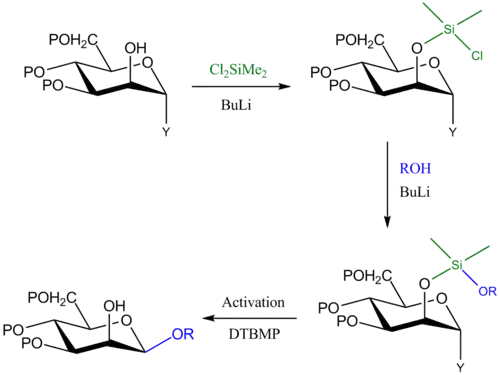 $POH_2C$ OH O PO PO Y

$Cl_2SiMe_2$

BuLi

$POH_2C$ O Si Cl O PO PO Y

ROH

BuLi

$POH_2C$ O Si OR O PO PO Y

Activation

DTBMP

$POH_2C$ OH O PO PO OR